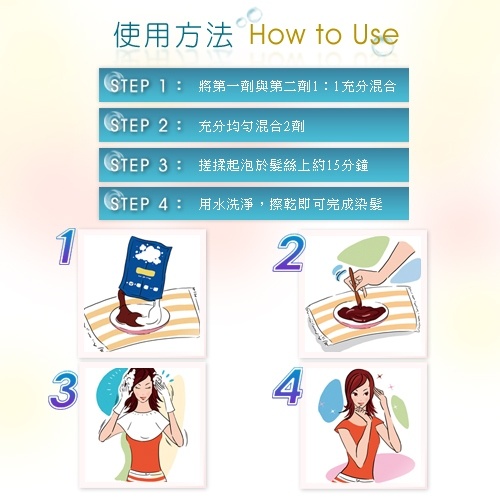 使用方法 How to Use

STEP 1： 將第一劑與第二劑1：1充分混合

STEP 2： 充分均勻混合2劑

STEP 3： 搓揉起泡於髮絲上約15分鐘

STEP 4： 用水洗淨，擦乾即可完成染髮

1

2

3

4