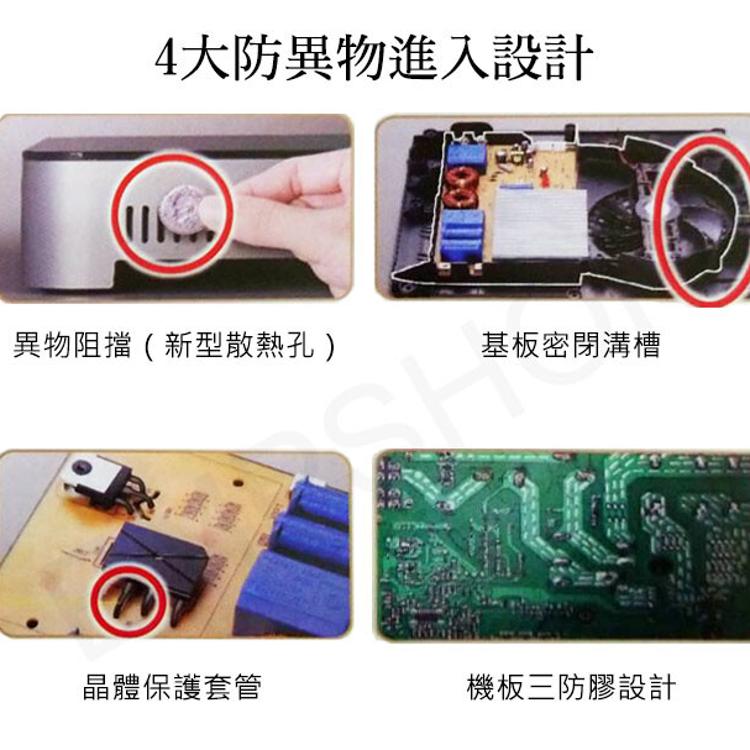 4大防異物進入設計

異物阻擋（新型散熱孔）

基板密閉溝槽

晶體保護套管

機板三防膠設計