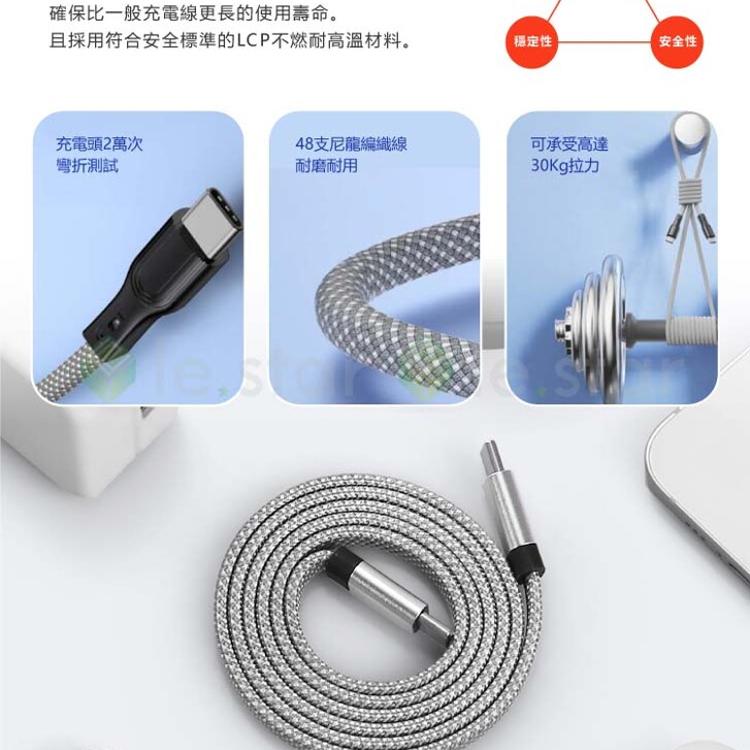 確保比一般充電線更長的使用壽命。
且採用符合安全標準的LCP不燃耐高溫材料。

穩定性

安全性

充電頭2萬次
彎折測試

48支尼龍編織線
耐磨耐用

可承受高達
30Kg拉力

e.star e.star