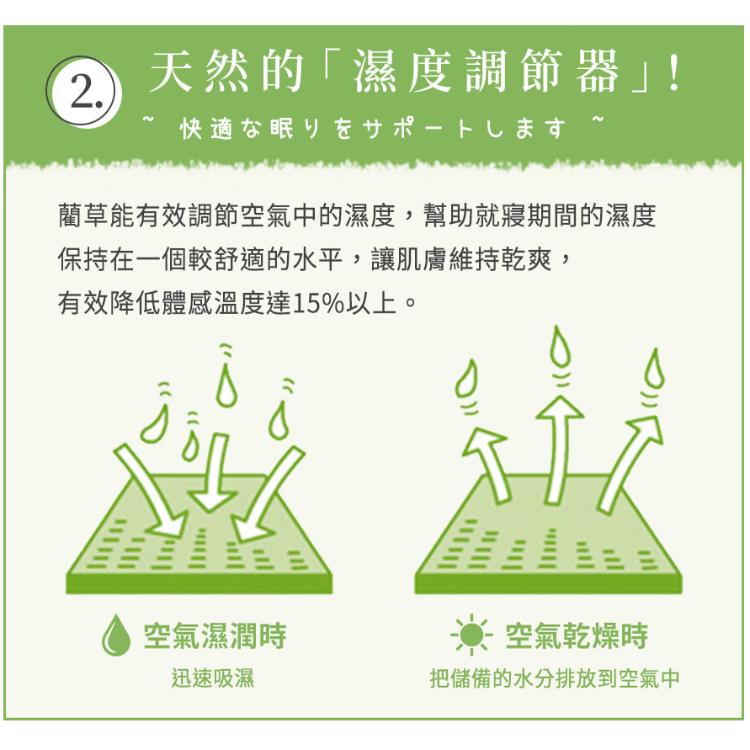 2. 天然的「濕度調節器」！

~ 快適な眠りをサポートします ~

藺草能有效調節空氣中的濕度，幫助就寢期間的濕度保持在一個較舒適的水平，讓肌膚維持乾爽，有效降低體感溫度達15%以上。

空氣濕潤時

迅速吸濕

空氣乾燥時

把儲備的水分排放到空氣中