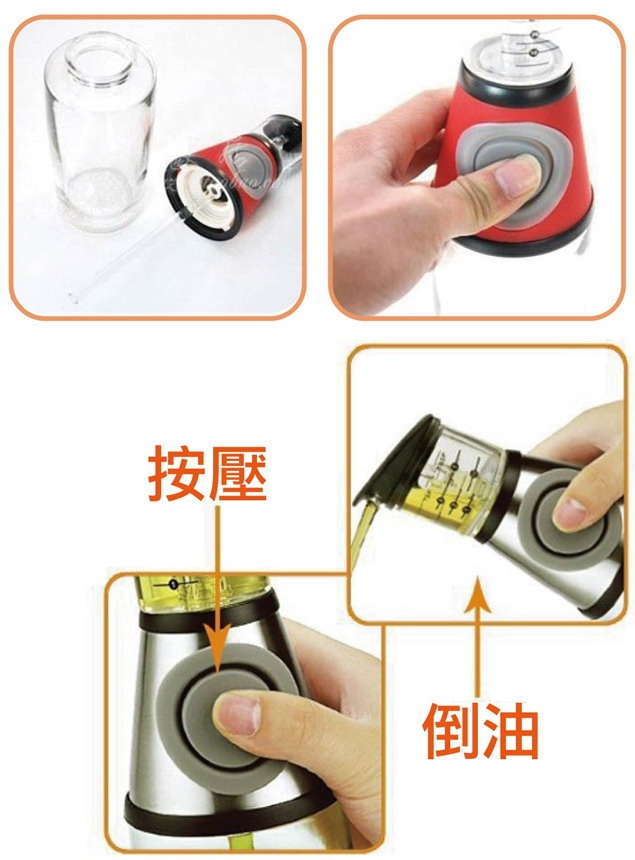 按壓

倒油