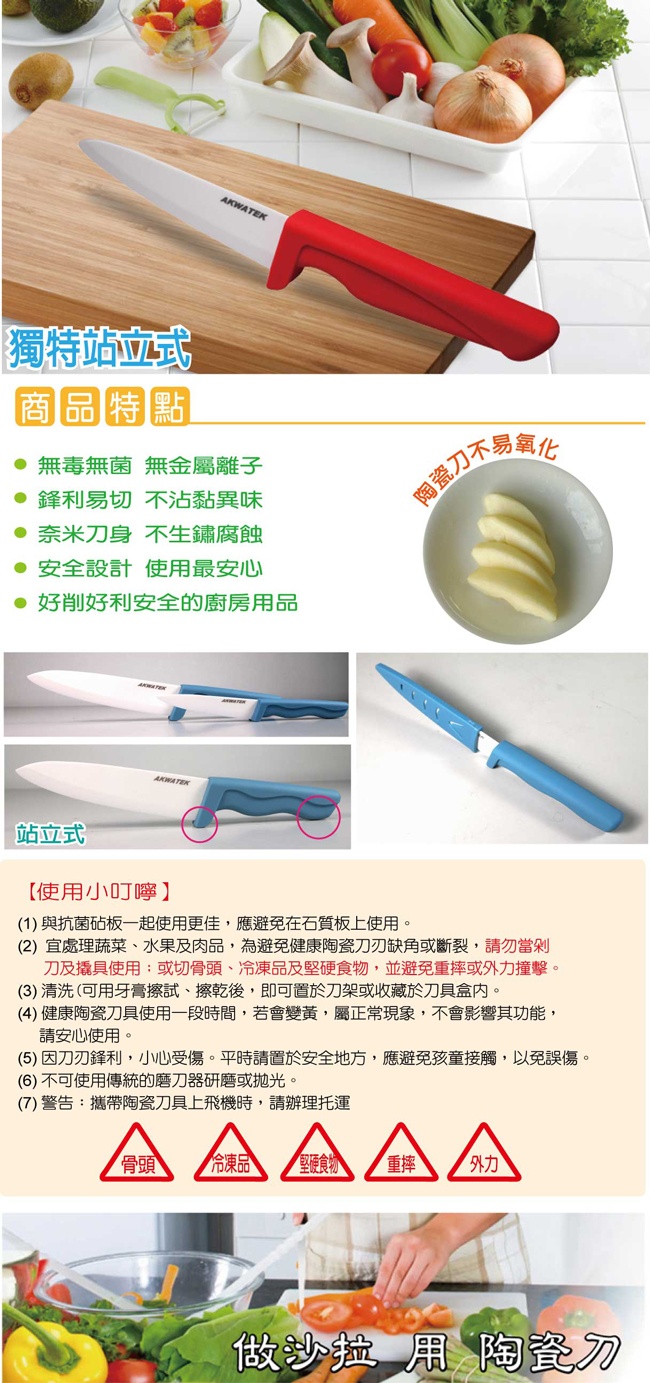 AKWATEK

獨特站立式

商品特點

● 無毒無菌 無金屬離子
● 鋒利易切 不沾黏異味
● 奈米刀身 不生鏽腐蝕
● 安全設計 使用最安心
● 好削好利安全的廚房用品

陶瓷刀不易氧化

AKWATEK

AKWATEK

AKWATEK

站立式

【使用小叮嚀】

(1) 與抗菌砧板一起使用更佳，應避免在石質板上使用。
(2) 宜處理蔬菜、水果及肉品，為避免健康陶瓷刀刃缺角或斷裂，請勿當剁刀及撬具使用；或切骨頭、冷凍品及堅硬食物，並避免重摔或外力撞擊。
(3) 清洗(可用牙膏擦試、擦乾後，即可置於刀架或收藏於刀具盒內。
(4) 健康陶瓷刀具使用一段時間，若會變黃，屬正常現象，不會影響其功能，請安心使用。
(5) 因刀刃鋒利，小心受傷。平時請置於安全地方，應避免孩童接觸，以免誤傷。
(6) 不可使用傳統的磨刀器研磨或拋光。
(7) 警告：攜帶陶瓷刀具上飛機時，請辦理托運

骨頭 冷凍品 堅硬食物 重摔 外力

做沙拉 用 陶瓷刀