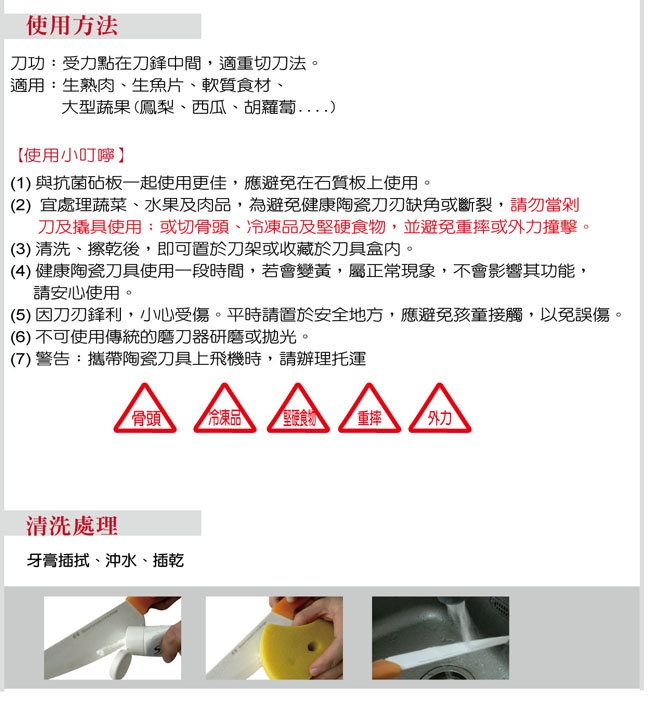 使用方法

刀功：受力點在刀鋒中間，適重切刀法。
適用：生熟肉、生魚片、軟質食材、
大型蔬果(鳳梨、西瓜、胡蘿蔔....)

【使用小叮嚀】

(1) 與抗菌砧板一起使用更佳，應避免在石質板上使用。
(2) 宜處理蔬菜、水果及肉品，為避免健康陶瓷刀刃缺角或斷裂，請勿當剁刀及撬具使用：或切骨頭、冷凍品及堅硬食物，並避免重摔或外力撞擊。
(3) 清洗、擦乾後，即可置於刀架或收藏於刀具盒內。
(4) 健康陶瓷刀具使用一段時間，若會變黃，屬正常現象，不會影響其功能，請安心使用。
(5) 因刀刃鋒利，小心受傷。平時請置於安全地方，應避免孩童接觸，以免誤傷。
(6) 不可使用傳統的磨刀器研磨或拋光。
(7) 警告：攜帶陶瓷刀具上飛機時，請辦理托運

骨頭 冷凍品 堅硬食物 重摔 外力

清洗處理

牙膏插拭、沖水、插乾