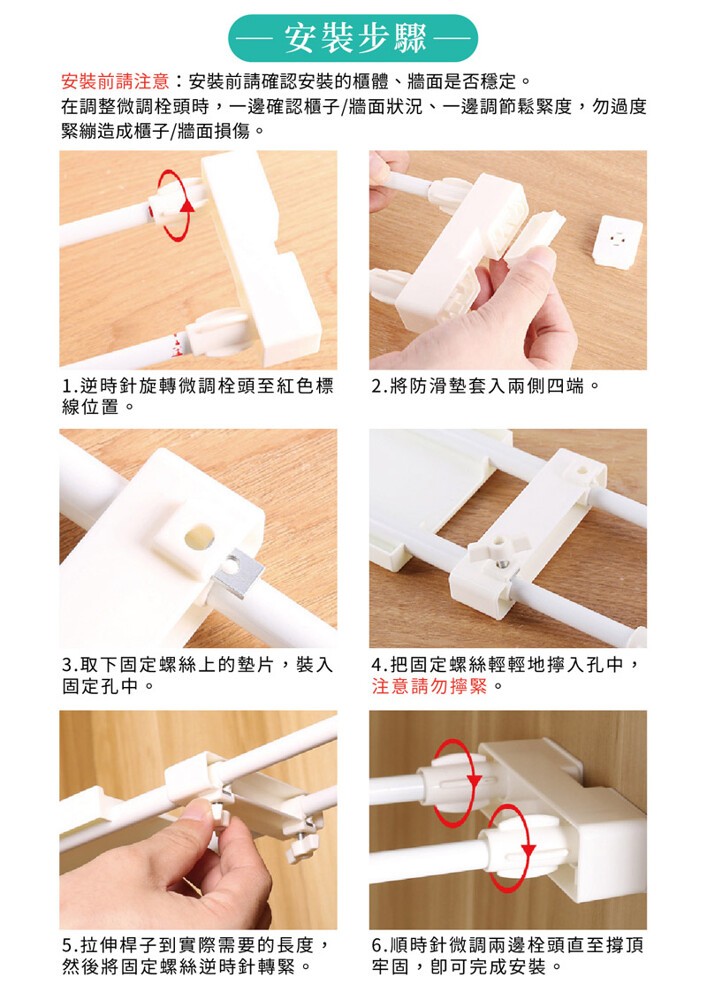 — 安裝步驟 —

安裝前請注意：安裝前請確認安裝的櫃體、牆面是否穩定。
在調整微調栓頭時，一邊確認櫃子/牆面狀況、一邊調節鬆緊度，勿過度緊繃造成櫃子/牆面損傷。

1.逆時針旋轉微調栓頭至紅色標線位置。

2.將防滑墊套入兩側四端。

3.取下固定螺絲上的墊片，裝入固定孔中。

4.把固定螺絲輕輕地擰入孔中，注意請勿擰緊。

5.拉伸桿子到實際需要的長度，然後將固定螺絲逆時針轉緊。

6.順時針微調兩邊栓頭直至撐頂牢固，即可完成安裝。