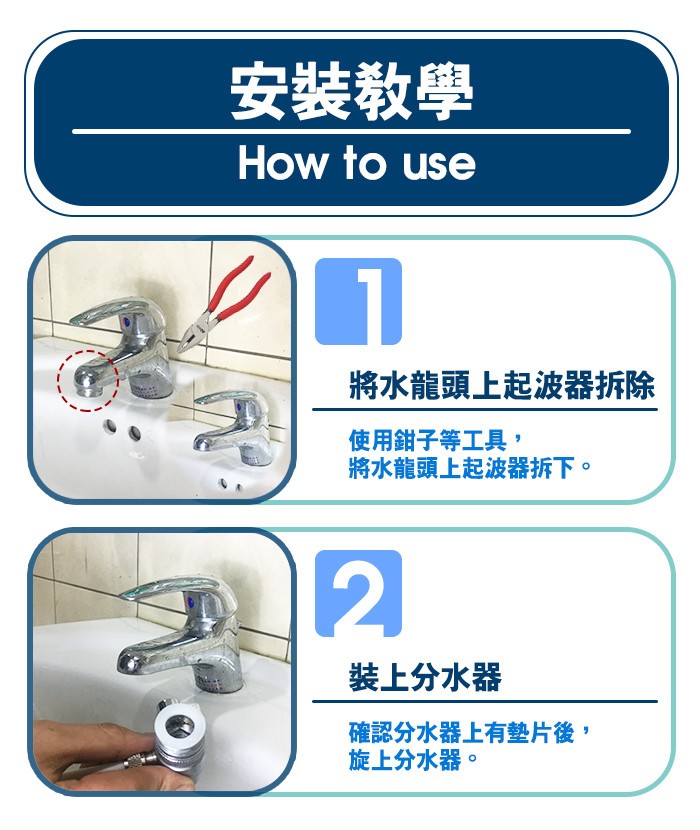 安裝教學

How to use

1

將水龍頭上起波器拆除

使用鉗子等工具，
將水龍頭上起波器拆下。

2

裝上分水器

確認分水器上有墊片後，
旋上分水器。