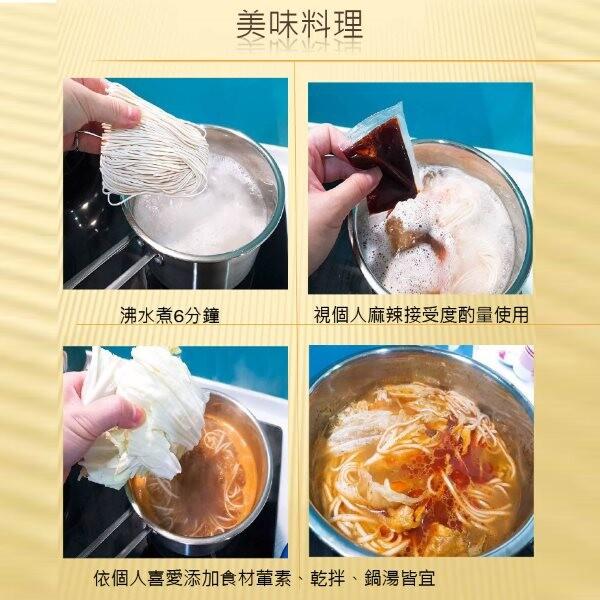 美味料理

沸水煮6分鐘

視個人麻辣接受度酌量使用

依個人喜愛添加食材葷素、乾拌、鍋湯皆宜