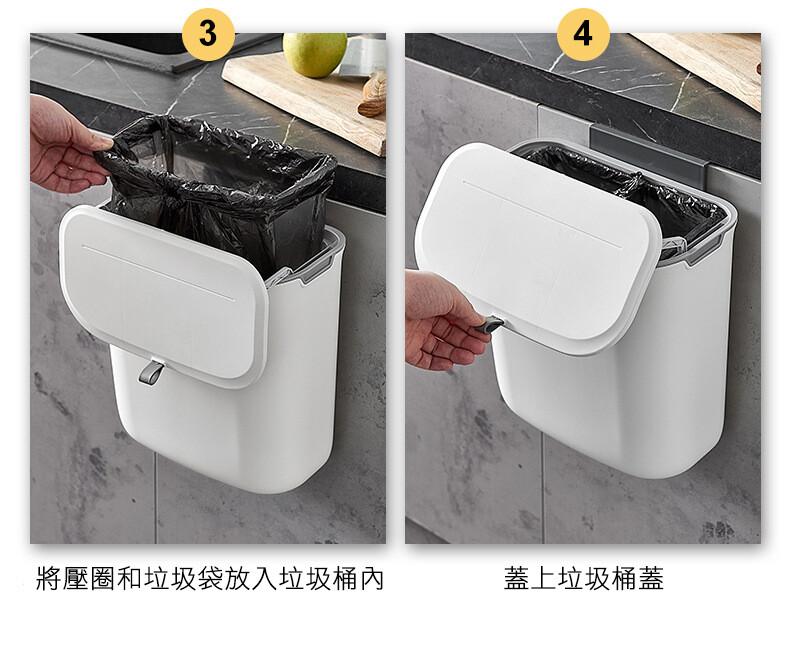 3

將壓圈和垃圾袋放入垃圾桶內

4

蓋上垃圾桶蓋