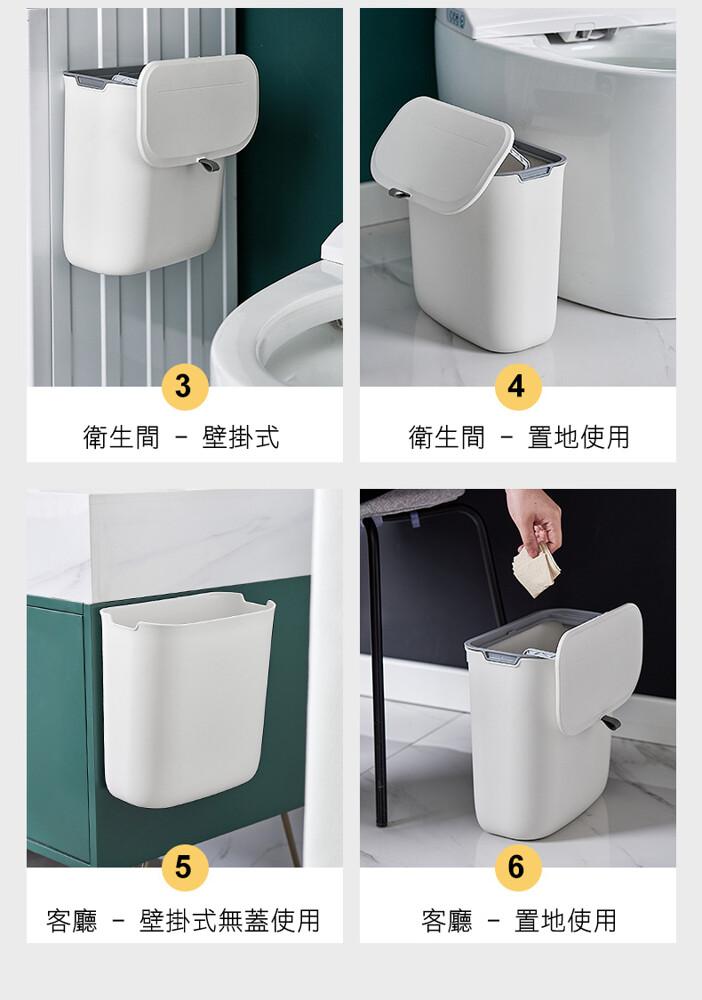 3

衛生間 - 壁掛式

4

衛生間 - 置地使用

5

客廳 - 壁掛式無蓋使用

6

客廳 - 置地使用