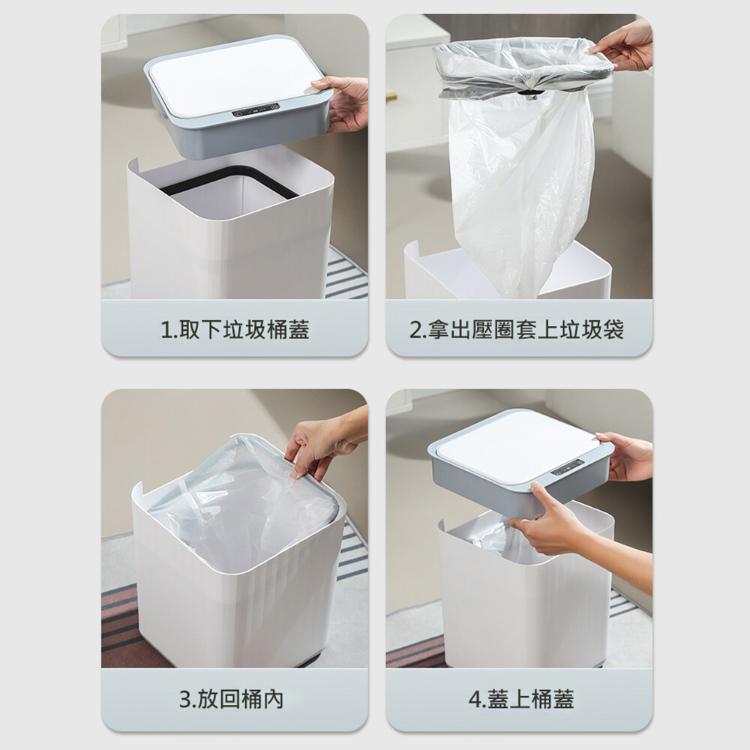 1.取下垃圾桶蓋

2.拿出壓圈套上垃圾袋

3.放回桶內

4.蓋上桶蓋