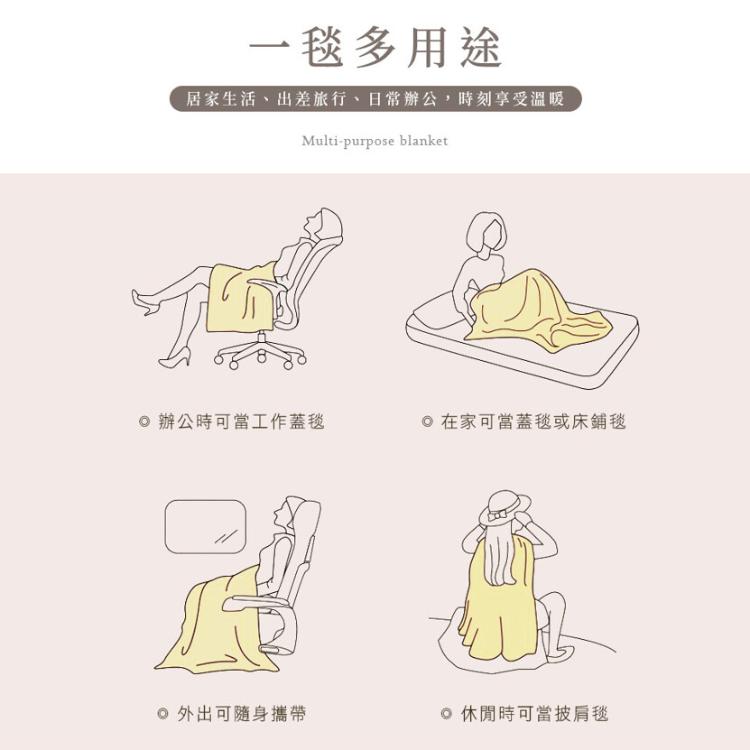 一毯多用途

居家生活、出差旅行、日常辦公，時刻享受溫暖

Multi-purpose blanket

◎ 辦公時可當工作蓋毯

◎ 在家可當蓋毯或床鋪毯

◎ 外出可隨身攜帶

◎ 休閒時可當披肩毯