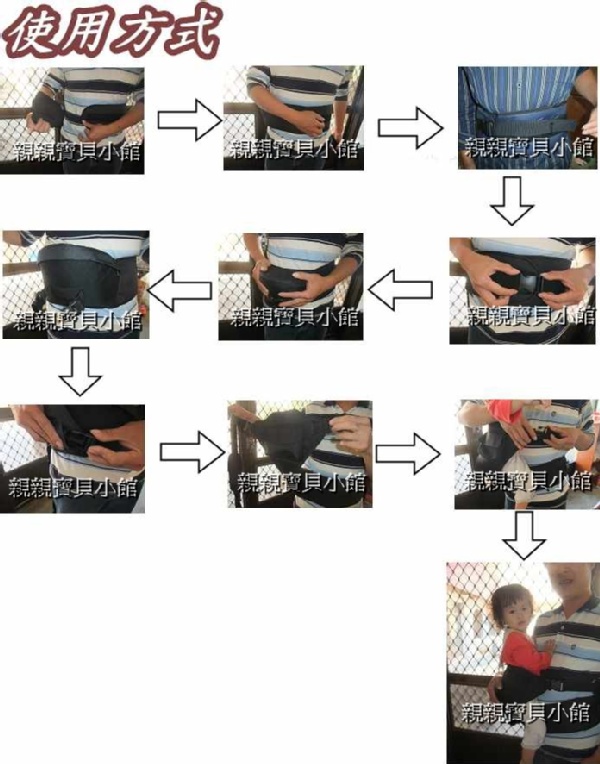 使用方式

親親寶貝小館

親親寶貝小館

親親寶貝小館

親親寶貝小館

親親寶貝小館

親親寶貝小館

親親寶貝小館

親親寶貝小館

親親寶貝小館

親親寶貝小館