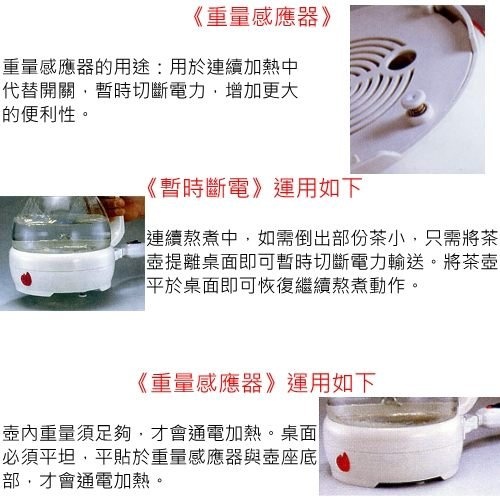 《重量感應器》

重量感應器的用途：用於連續加熱中代替開關，暫時切斷電力，增加更大的便利性。

《暫時斷電》運用如下

連續熬煮中，如需倒出部份茶小，只需將茶壺提離桌面即可暫時切斷電力輸送。將茶壺平於桌面即可恢復繼續熬煮動作。

《重量感應器》運用如下

壺內重量須足夠，才會通電加熱。桌面必須平坦，平貼於重量感應器與壺座底部，才會通電加熱。