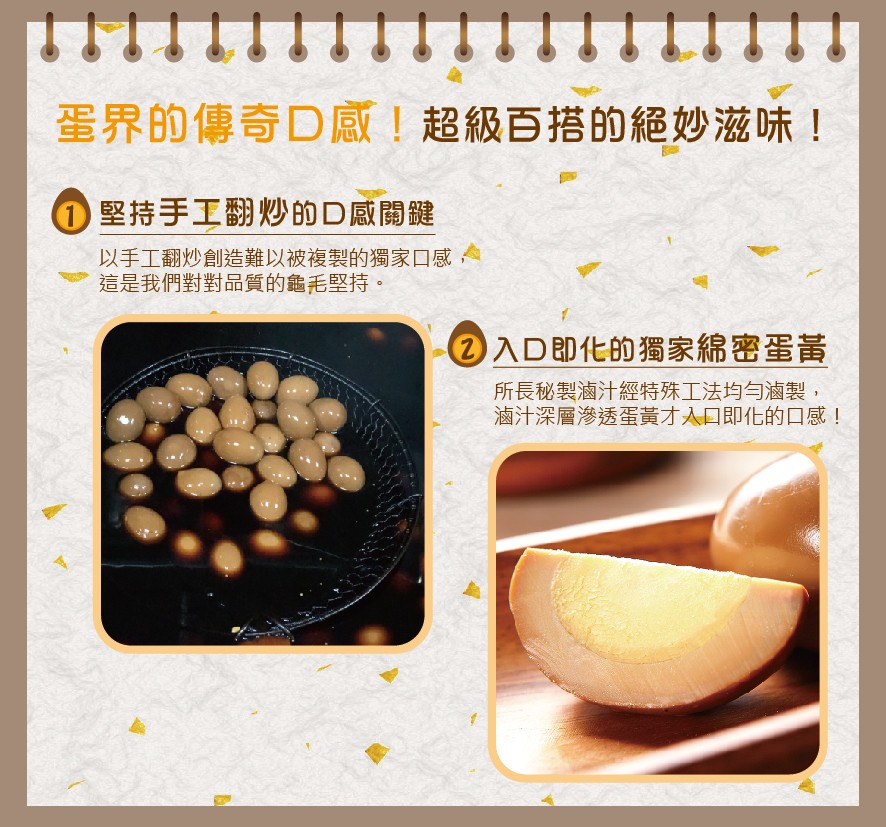 蛋界的傳奇口感！超級百搭的絕妙滋味！

1 堅持手工翻炒的口感關鍵

以手工翻炒創造難以被複製的獨家口感，這是我們對對品質的龜毛堅持。

2 入口即化的獨家綿密蛋黃

所長秘製滷汁經特殊工法均勻滷製，滷汁深層滲透蛋黃才入口即化的口感！