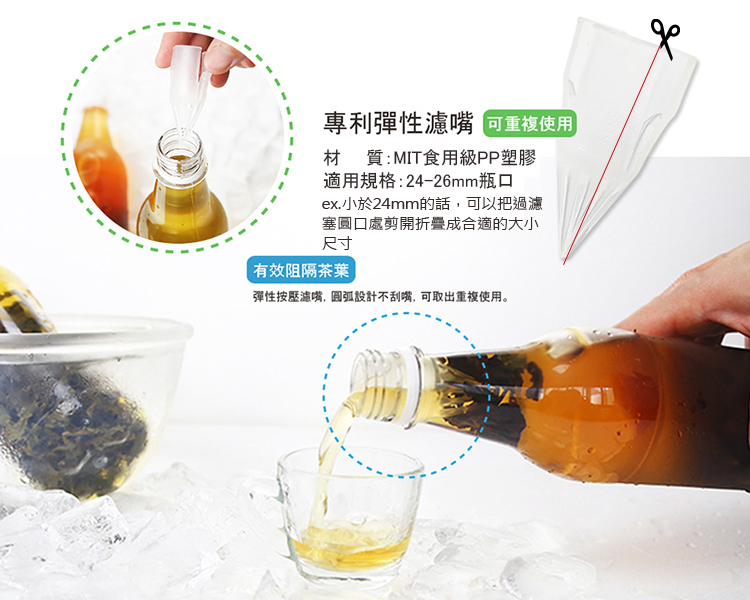 專利彈性濾嘴 可重複使用

材　質：MIT食用級PP塑膠
適用規格：24-26mm瓶口
ex.小於24mm的話，可以把過濾塞圓口處剪開折疊成合適的大小尺寸

有效阻隔茶葉

彈性按壓濾嘴，圓弧設計不刮嘴，可取出重複使用。