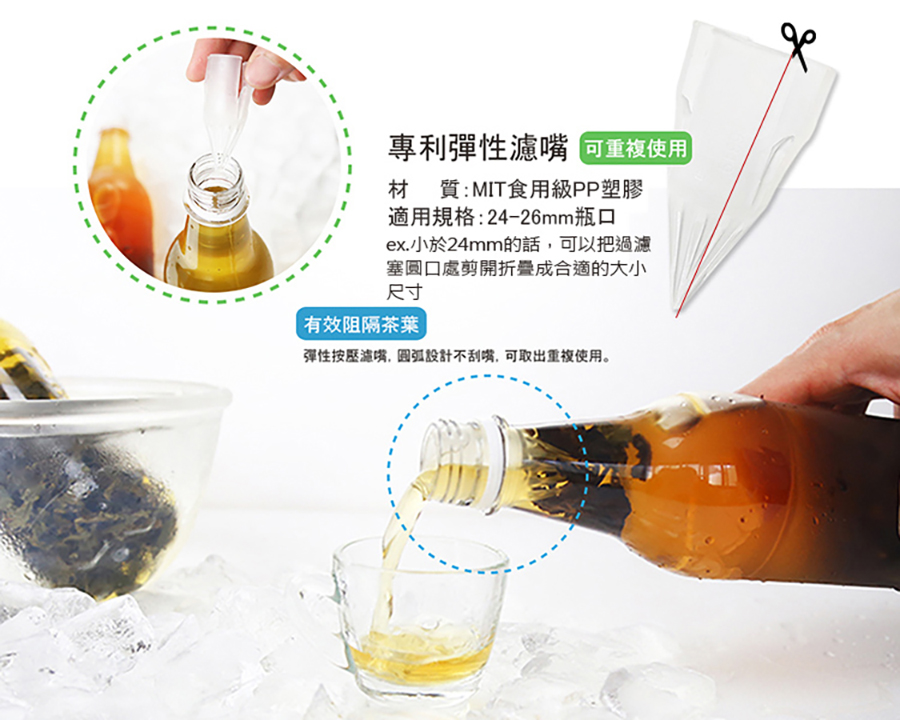 專利彈性濾嘴 可重複使用

材　質：MIT食用級PP塑膠
適用規格：24-26mm瓶口
ex.小於24mm的話，可以把過濾塞圓口處剪開折疊成合適的大小尺寸

有效阻隔茶葉

彈性按壓濾嘴，圓弧設計不刮嘴，可取出重複使用。