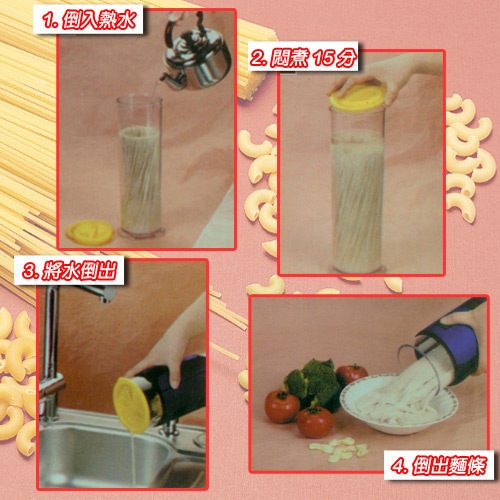 1. 倒入熱水

2. 悶煮 15 分

3. 將水倒出

4. 倒出麵條