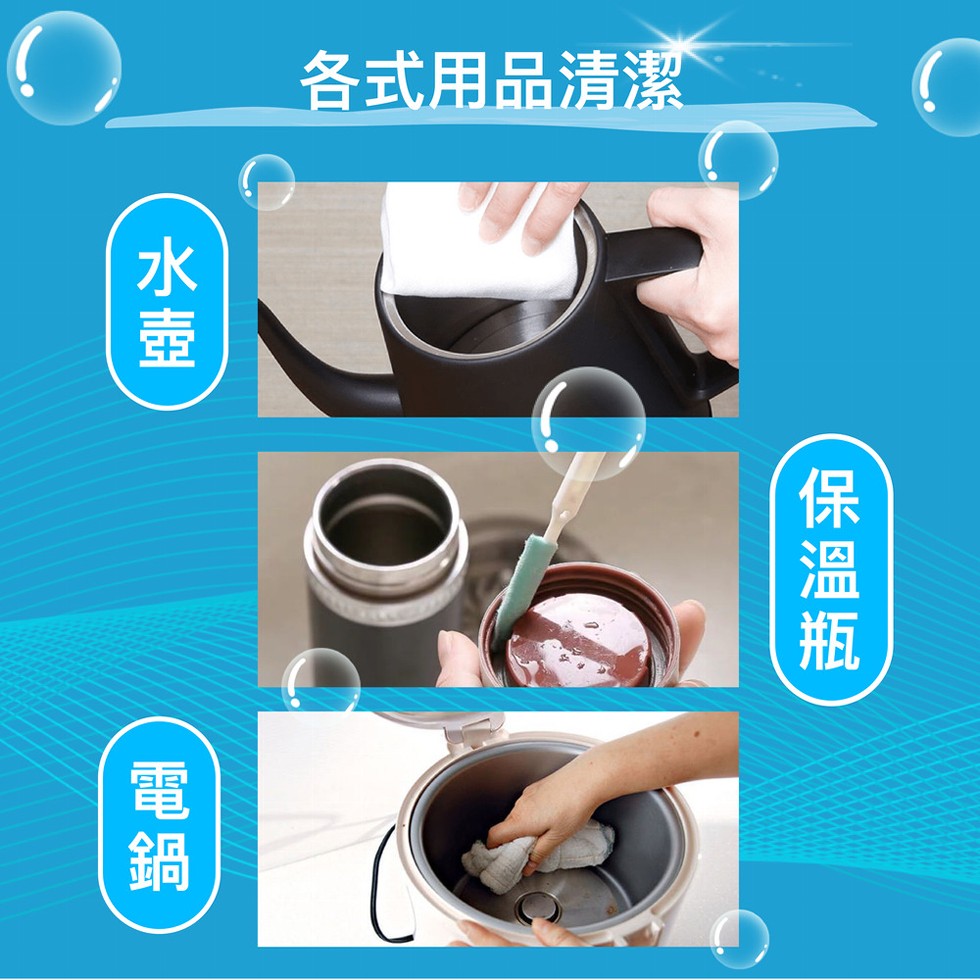 各式用品清潔

水壺

保溫瓶

電鍋